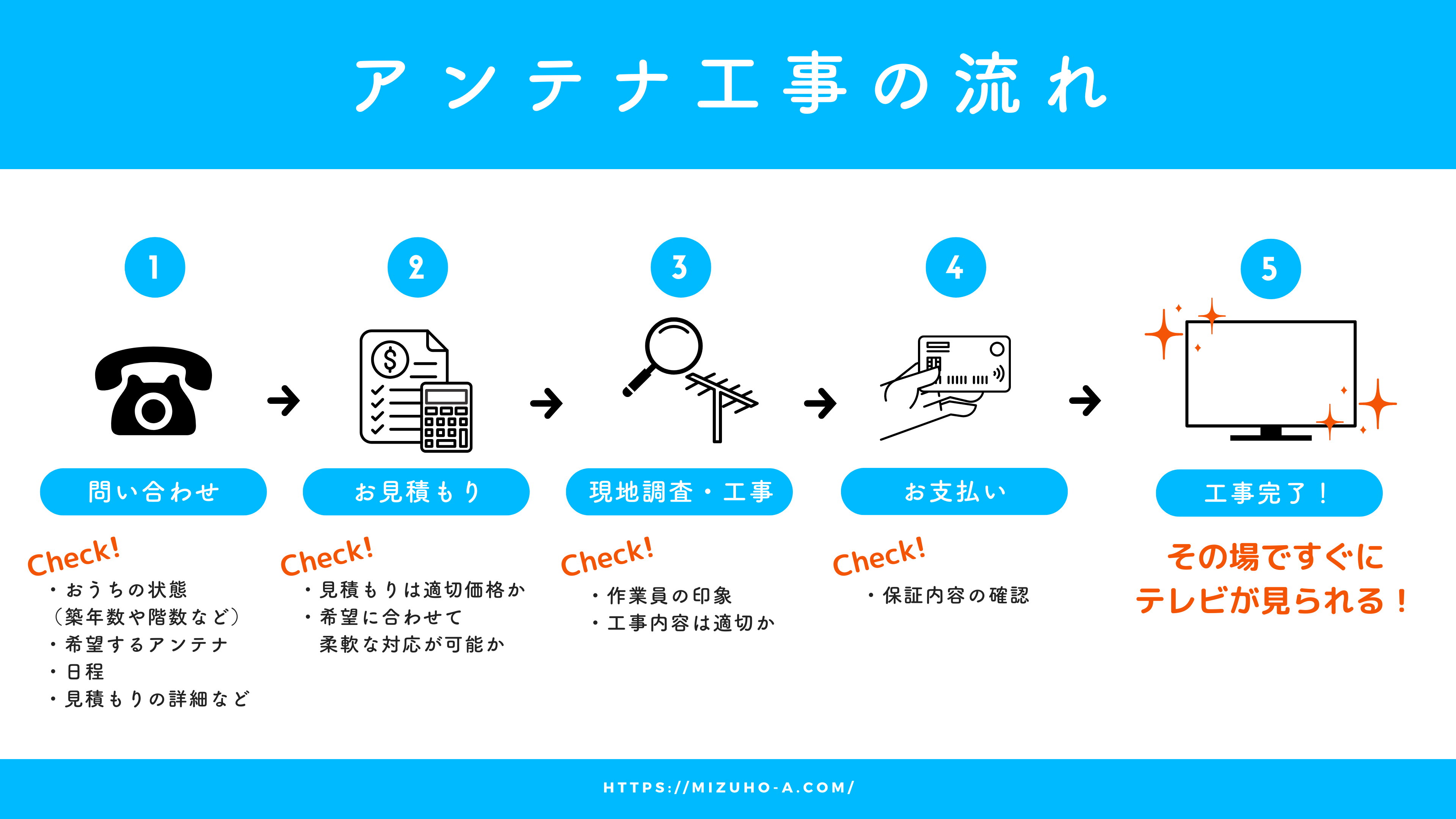 アンテナ工事の流れ

1
問い合わせ
Check!
・おうちの状態
（築年数や階数など）
・希望するアンテナ
・日程
・見積もりの詳細など

2
お見積もり
Check!
・見積もりは適切価格か
・希望に合わせて
柔軟な対応が可能か

3
現地調査・工事
Check!
・作業員の印象
・工事内容は適切か

4
お支払い
Check!
・保証内容の確認

5
工事完了！
その場ですぐに
テレビが見られる！

HTTPS://MIZUHO-A.COM/